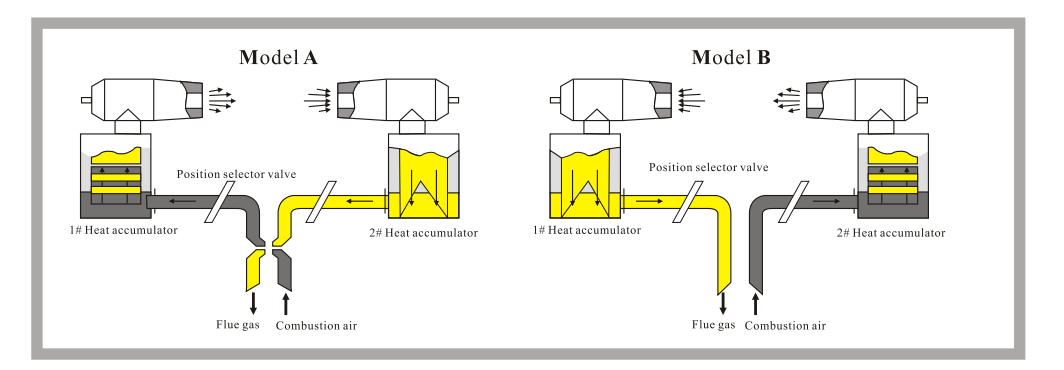 Model A

Position selector valve

1# Heat accumulator

2# Heat accumulator

Flue gas

Combustion air

Model B

Position selector valve

1# Heat accumulator

2# Heat accumulator

Flue gas

Combustion air