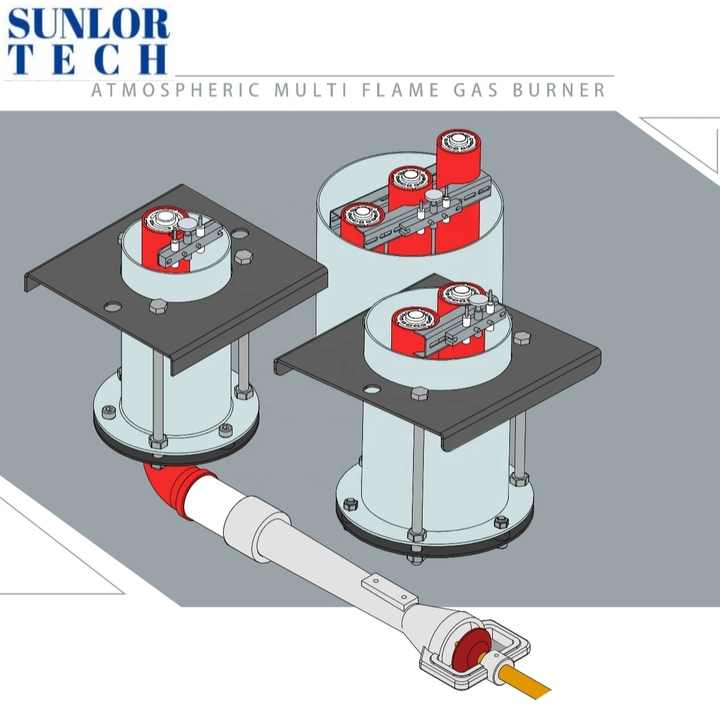 SUNLOR
TECH
ATMOSPHERIC MULTI FLAME GAS BURNER