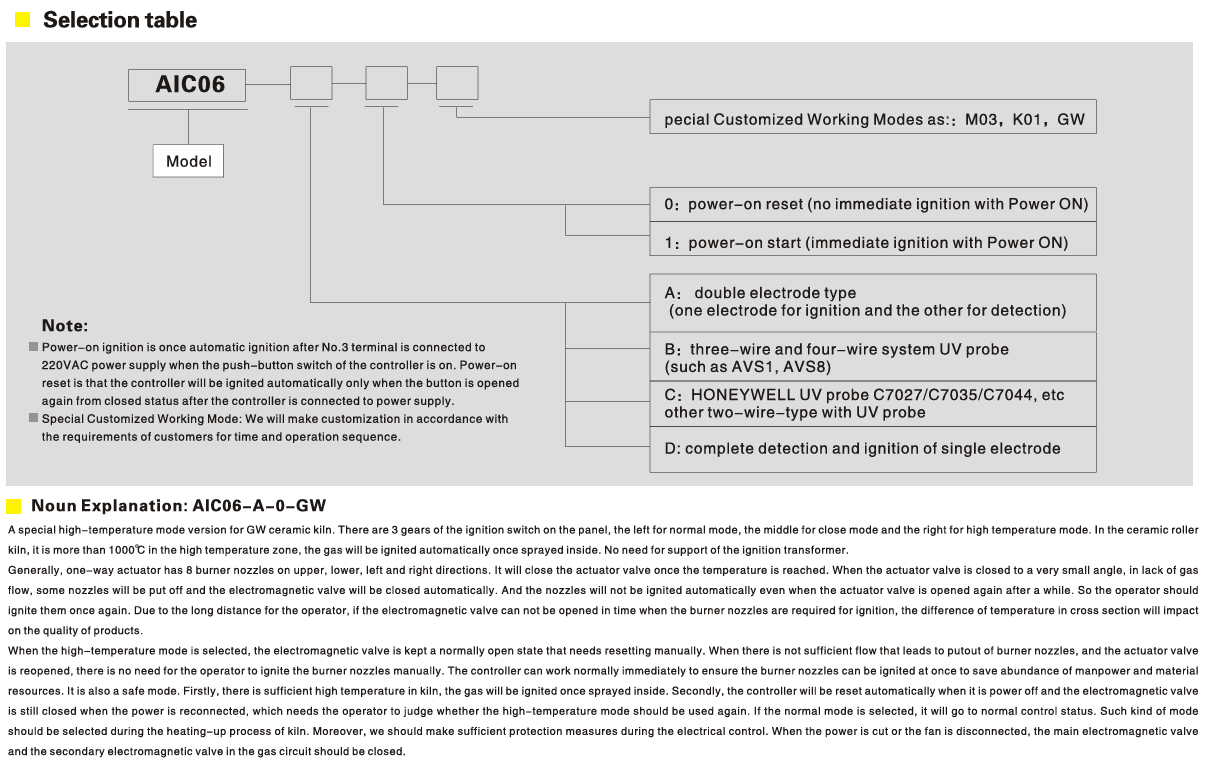 Selection table

AIC06

Model

pecial Customized Working Modes as:: M03, K01, GW

0: power-on reset (no immediate ignition with Power ON)

1: power-on start (immediate ignition with Power ON)

A: double electrode type (one electrode for ignition and the other for detection)

B: three-wire and four-wire system UV probe (such as AVS1, AVS8)

C: HONEYWELL UV probe C7027/C7035/C7044, etc other two-wire-type with UV probe

D: complete detection and ignition of single electrode

Note:

Power-on ignition is once automatic ignition after No.3 terminal is connected to 220VAC power supply when the push-button switch of the controller is on. Power-on reset is that the controller will be ignited automatically only when the button is opened again from closed status after the controller is connected to power supply.

Special Customized Working Mode: We will make customization in accordance with the requirements of customers for time and operation sequence.

Noun Explanation: AIC06-A-0-GW

A special high-temperature mode version for GW ceramic kiln. There are 3 gears of the ignition switch on the panel, the left for normal mode, the middle for close mode and the right for high temperature mode. In the ceramic roller kiln, it is more than 1000℃ in the high temperature zone, the gas will be ignited automatically once sprayed inside. No need for support of the ignition transformer.

Generally, one-way actuator has 8 burner nozzles on upper, lower, left and right directions. It will close the actuator valve once the temperature is reached. When the actuator valve is closed to a very small angle, in lack of gas flow, some nozzles will be put off and the electromagnetic valve will be closed automatically. And the nozzles will not be ignited automatically even when the actuator valve is opened again after a while. So the operator should ignite them once again. Due to the long distance for the operator, if the electromagnetic valve can not be opened in time when the burner nozzles are required for ignition, the difference of temperature in cross section will impact on the quality of products.

When the high-temperature mode is selected, the electromagnetic valve is kept a normally open state that needs resetting manually. When there is not sufficient flow that leads to putout of burner nozzles, and the actuator valve is reopened, there is no need for the operator to ignite the burner nozzles manually. The controller can work normally immediately to ensure the burner nozzles can be ignited at once to save abundance of manpower and material resources. It is also a safe mode. Firstly, there is sufficient high temperature in kiln, the gas will be ignited once sprayed inside. Secondly, the controller will be reset automatically when it is power off and the electromagnetic valve is still closed when the power is reconnected, which needs the operator to judge whether the high-temperature mode should be used again. If the normal mode is selected, it will go to normal control status. Such kind of mode should be selected during the heating-up process of kiln. Moreover, we should make sufficient protection measures during the electrical control. When the power is cut or the fan is disconnected, the main electromagnetic valve and the secondary electromagnetic valve in the gas circuit should be closed.